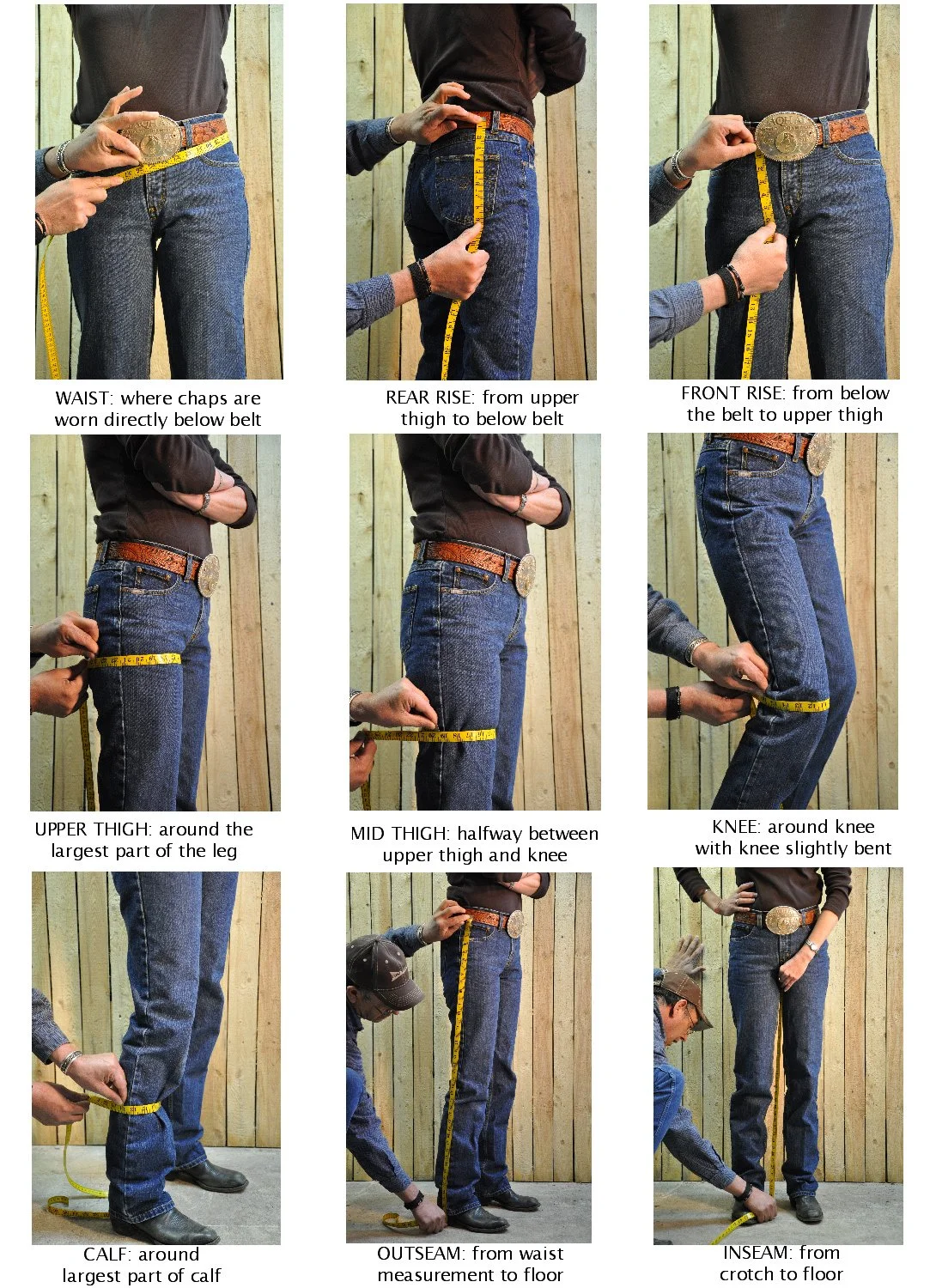 WAIST: where chaps are worn directly below belt

REAR RISE: from upper thigh to below belt

FRONT RISE: from below the belt to upper thigh

UPPER THIGH: around the largest part of the leg

MID THIGH: halfway between upper thigh and knee

KNEE: around knee with knee slightly bent

CALF: around largest part of calf

OUTSEAM: from waist measurement to floor

INSEAM: from crotch to floor